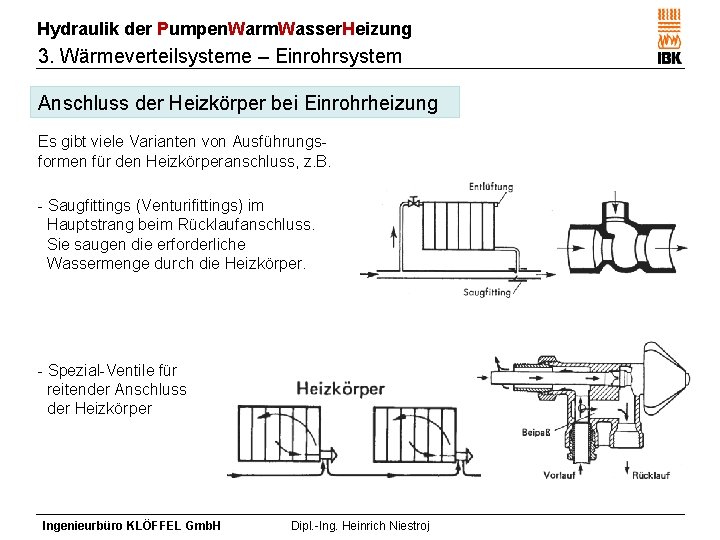 Hydraulik der PumpenWarmWasserHeizung
3. Wärmeverteilsysteme – Einrohrsystem

IBK

Anschluss der Heizkörper bei Einrohrheizung

Es gibt viele Varianten von Ausführungsformen für den Heizkörperanschluss, z.B.

- Saugfittings (Venturifittings) im Hauptstrang beim Rücklaufanschluss. Sie saugen die erforderliche Wassermenge durch die Heizkörper.

Entlüftung

Saugfitting

- Spezial-Ventile für reitender Anschluss der Heizkörper

Heizkörper

Beipaß

Vorlauf

Rücklauf

Ingenieurbüro KLÖFFEL GmbH Dipl.-Ing. Heinrich Niestroj