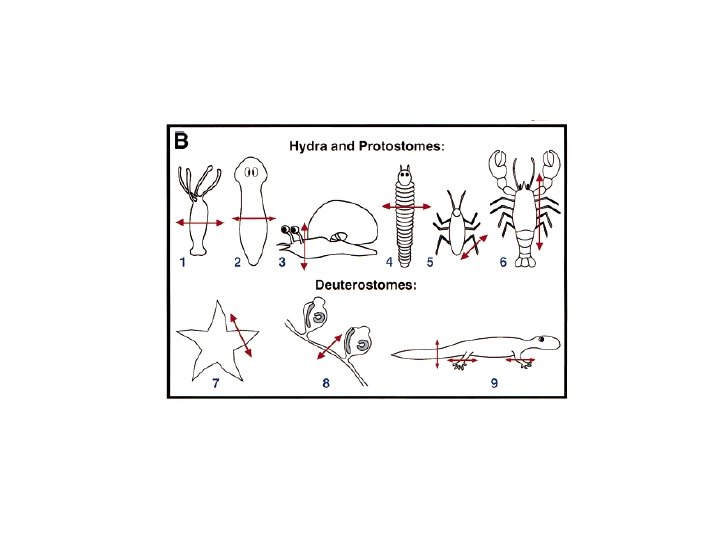 B

Hydra and Protostomes:

1 2 3 4 5 6

Deuterostomes:

7 8 9