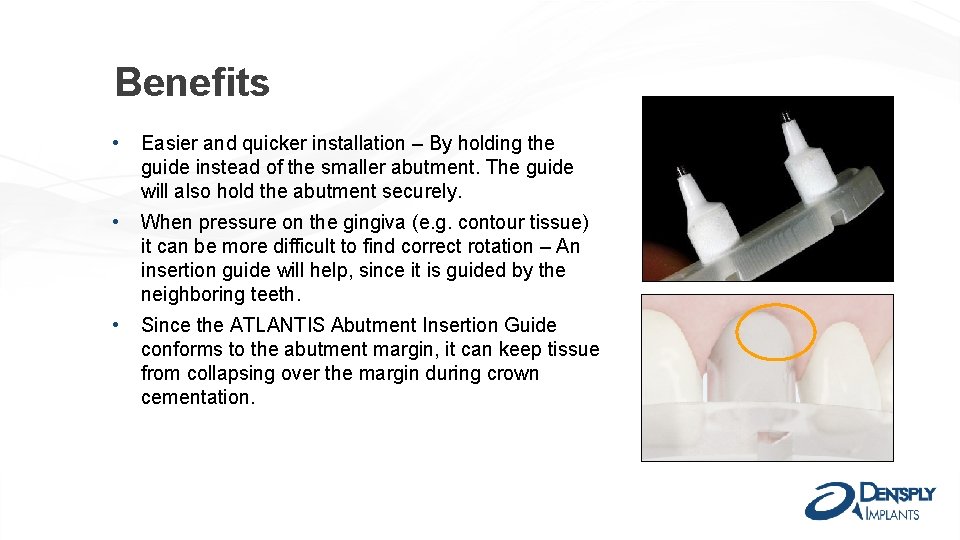 Benefits

• Easier and quicker installation – By holding the guide instead of the smaller abutment. The guide will also hold the abutment securely.

• When pressure on the gingiva (e.g. contour tissue) it can be more difficult to find correct rotation – An insertion guide will help, since it is guided by the neighboring teeth.

• Since the ATLANTIS Abutment Insertion Guide conforms to the abutment margin, it can keep tissue from collapsing over the margin during crown cementation.

DENTSPLY IMPLANTS