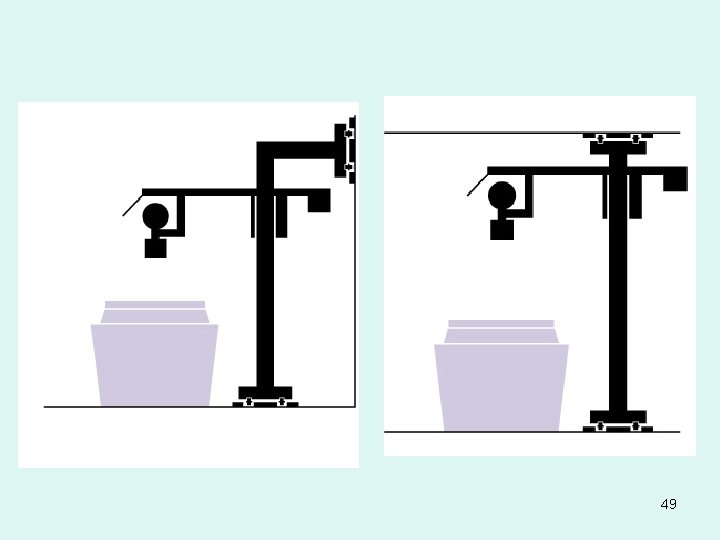 49