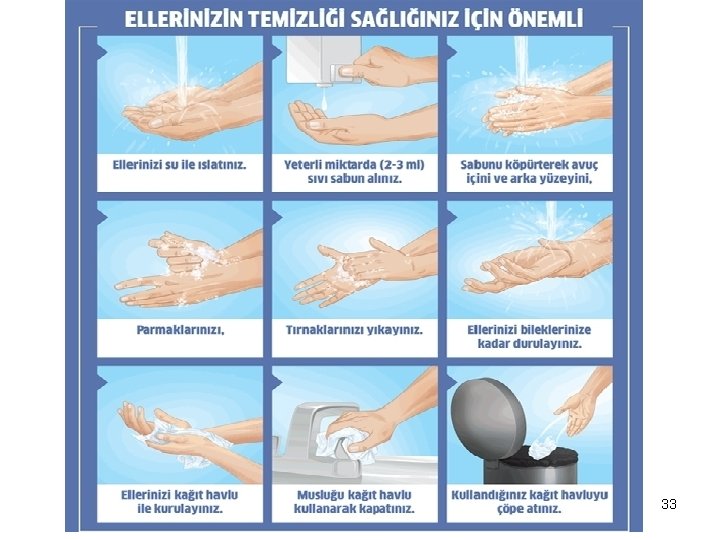 ELLERİNİZİN TEMİZLİĞİ SAĞLIĞINIZ İÇİN ÖNEMLİ

Ellerinizi su ile ıslatınız.

Yeterli miktarda (2-3 ml) sıvı sabun alınız.

Sabunu köpürterek avuç içini ve arka yüzeyini,

Parmaklarınızı,

Tırnaklarınızı yıkayınız.

Ellerinizi bileklerinize kadar durulayınız.

Ellerinizi kağıt havlu ile kurulayınız.

Musluğu kağıt havlu kullanarak kapatınız.

Kullandığınız kağıt havluyu çöpe atınız.

33