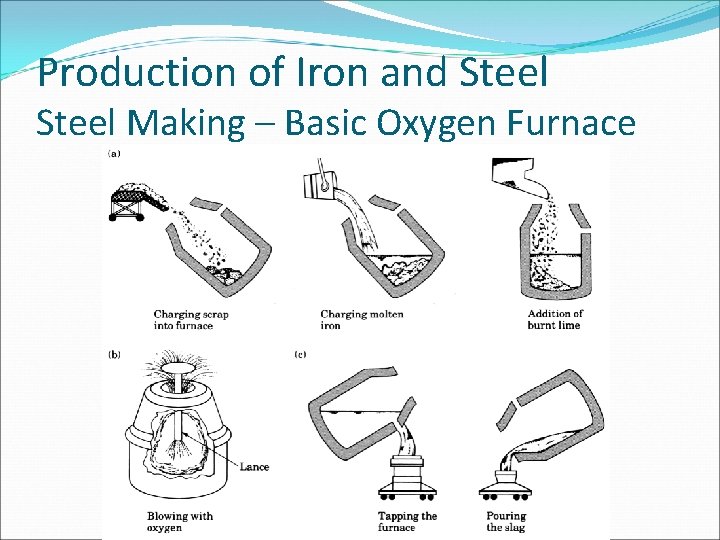 Production of Iron and Steel
Steel Making – Basic Oxygen Furnace

(a)

Charging scrap into furnace

Charging molten iron

Addition of burnt lime

(b)

Lance

Blowing with oxygen

(c)

Tapping the furnace

Pouring the slag