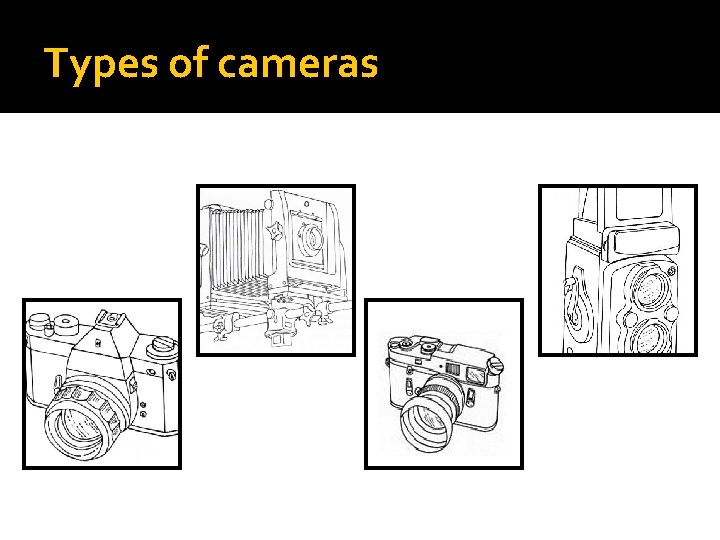 Types of cameras