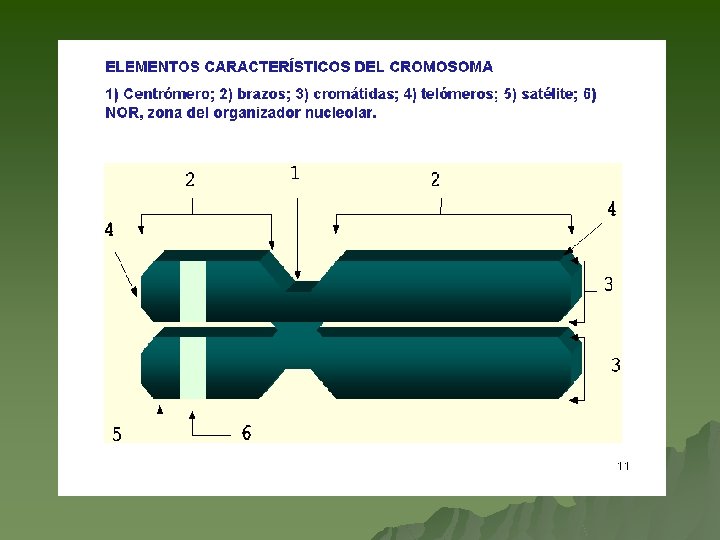 ELEMENTOS CARACTERÍSTICOS DEL CROMOSOMA

1) Centrómero; 2) brazos; 3) cromátidas; 4) telómeros; 5) satélite; 6) NOR, zona del organizador nucleolar.

2
1
2
4
4
3
3
5
6

11