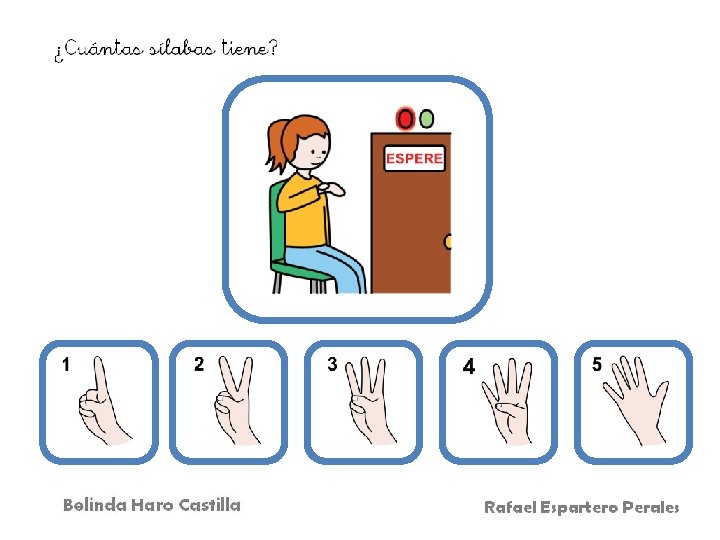 ¿Cuántas sílabas tiene?

ESPERE

1

2

3

4

5

Belinda Haro Castilla

Rafael Espartero Perales