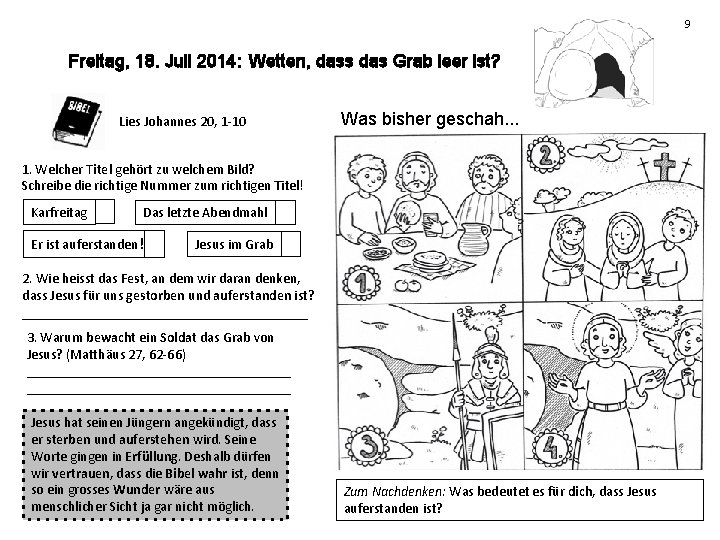 9

Freitag, 18. Juli 2014: Wetten, dass das Grab leer ist?

BIBEL

Lies Johannes 20, 1-10

1. Welcher Titel gehört zu welchem Bild? Schreibe die richtige Nummer zum richtigen Titel!

Karfreitag

Das letzte Abendmahl

Er ist auferstanden!

Jesus im Grab

2. Wie heisst das Fest, an dem wir daran denken, dass Jesus für uns gestorben und auferstanden ist?

3. Warum bewacht ein Soldat das Grab von Jesus? (Matthäus 27, 62-66)

Jesus hat seinen Jüngern angekündigt, dass er sterben und auferstehen wird. Seine Worte gingen in Erfüllung. Deshalb dürfen wir vertrauen, dass die Bibel wahr ist, denn so ein grosses Wunder wäre aus menschlicher Sicht ja gar nicht möglich.

Was bisher geschah...

1.

2.

3.

4.

Zum Nachdenken: Was bedeutet es für dich, dass Jesus auferstanden ist?