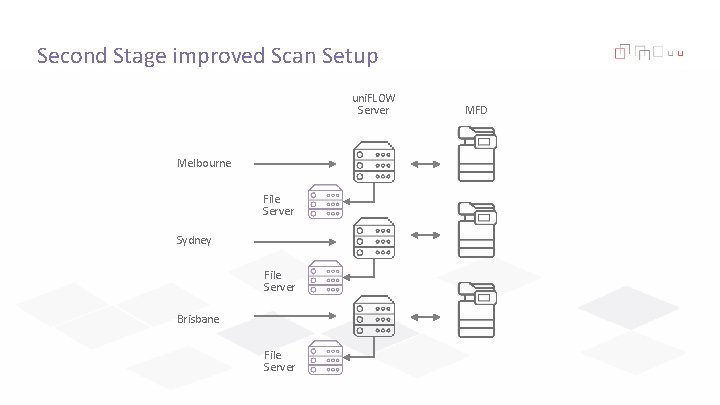 Second Stage improved Scan Setup

uniFLOW Server

MFD

Melbourne

File Server

Sydney

File Server

Brisbane

File Server