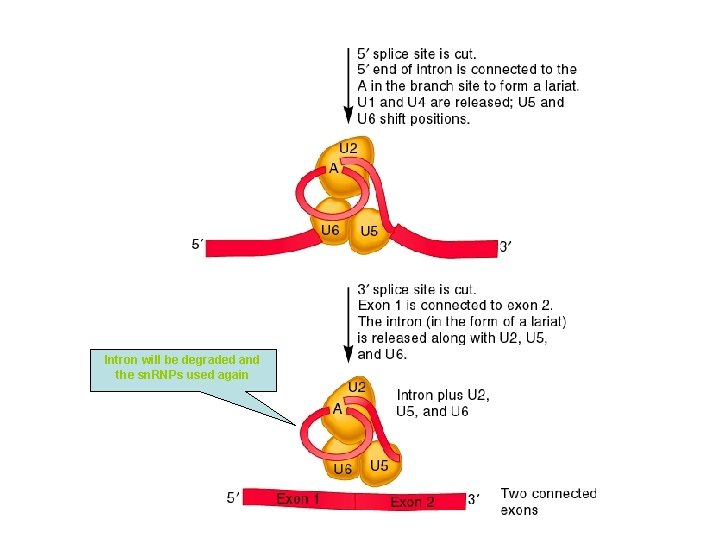 5′ splice site is cut.
5′ end of intron is connected to the A in the branch site to form a lariat.
U1 and U4 are released; U5 and U6 shift positions.

U2
A
U6
U5
5′
3′

3′ splice site is cut.
Exon 1 is connected to exon 2.
The intron (in the form of a lariat) is released along with U2, U5, and U6.

Intron will be degraded and the snRNPs used again

U2
A
U6
U5
Intron plus U2, U5, and U6

5′
Exon 1
Exon 2
3′
Two connected exons