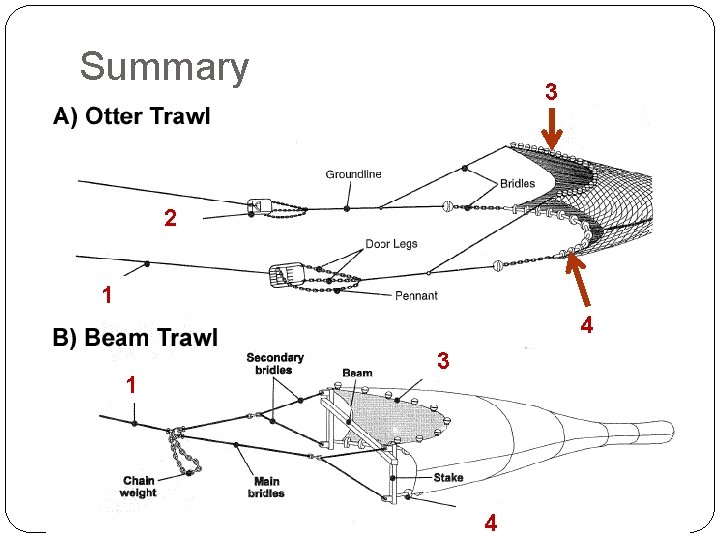 Summary

A) Otter Trawl

3

Groundline

Bridles

2

Door Legs

1

Pennant

4

B) Beam Trawl

Secondary bridles

Beam

3

1

Chain weight

Main bridles

Stake

4