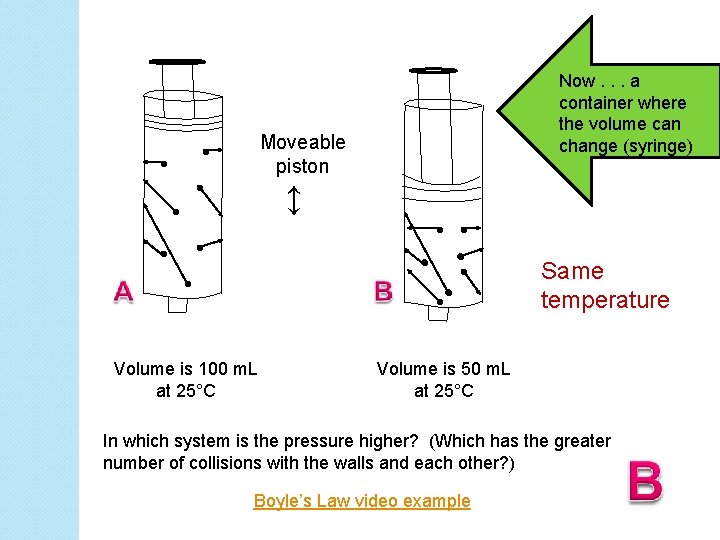 Now . . . a container where the volume can change (syringe)

Moveable piston

A

B

Same temperature

Volume is 100 mL at 25°C

Volume is 50 mL at 25°C

In which system is the pressure higher? (Which has the greater number of collisions with the walls and each other?)

B

Boyle's Law video example