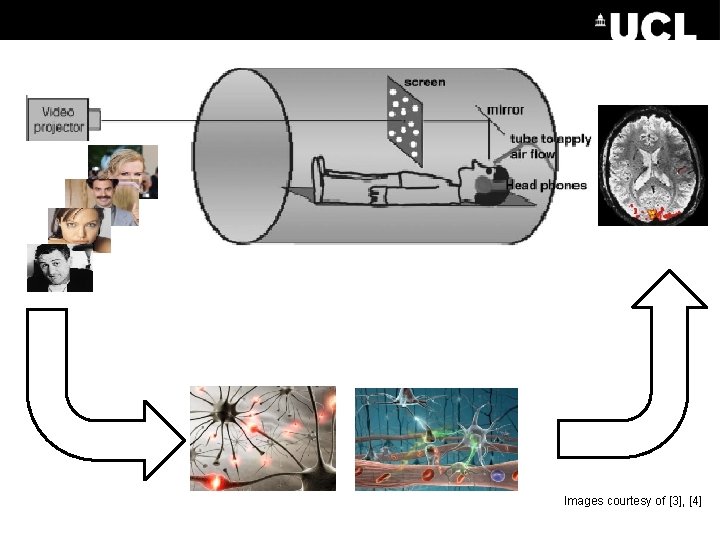 UCL

Video projector

screen

mirror

tube to apply air flow

Head phones

Images courtesy of [3], [4]