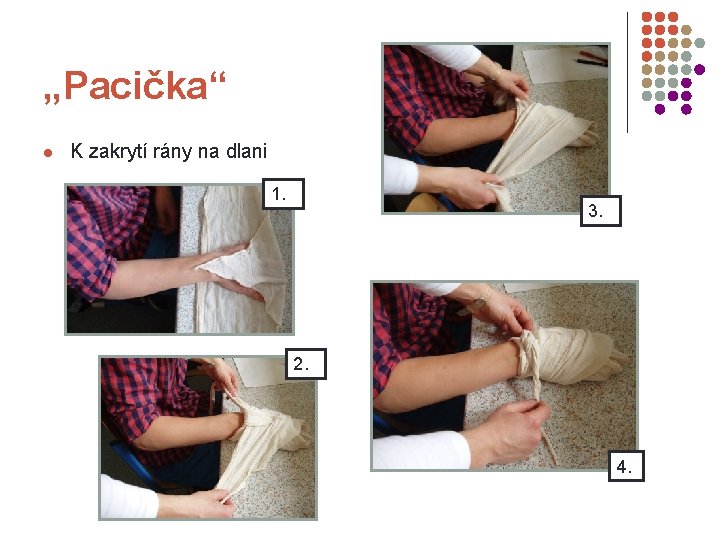 „Pacička“

K zakrytí rány na dlani

1.

2.

3.

4.