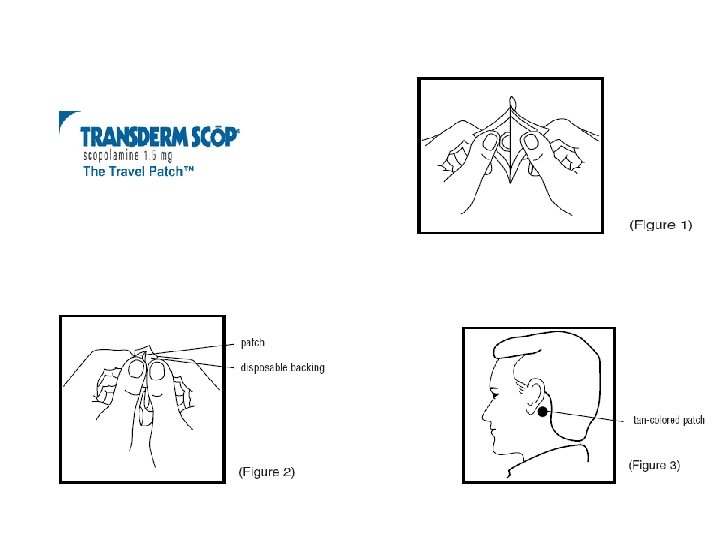 TRANSDERM SCŌP®
scopolamine 1.5 mg
The Travel Patch™

(Figure 1)

patch
disposable backing

(Figure 2)

tan-colored patch

(Figure 3)