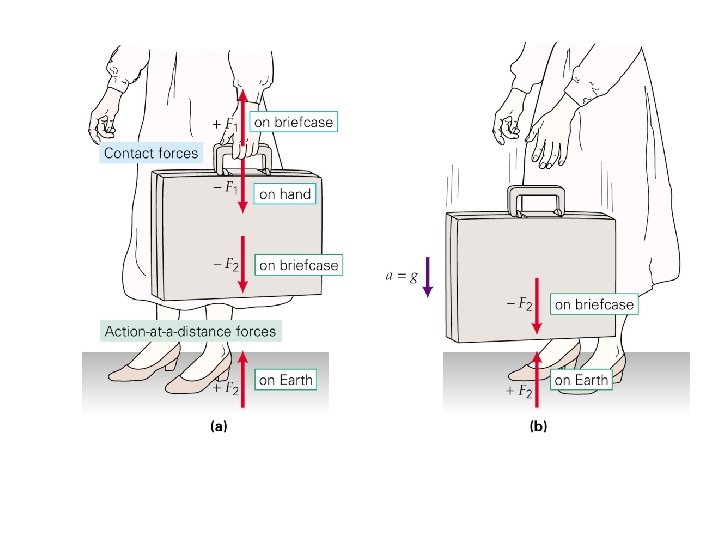 $+F_1$ on briefcase

Contact forces

$-F_1$ on hand

$-F_2$ on briefcase

Action-at-a-distance forces

$+F_2$ on Earth

(a)

$a = g$

$-F_2$ on briefcase

$+F_2$ on Earth

(b)