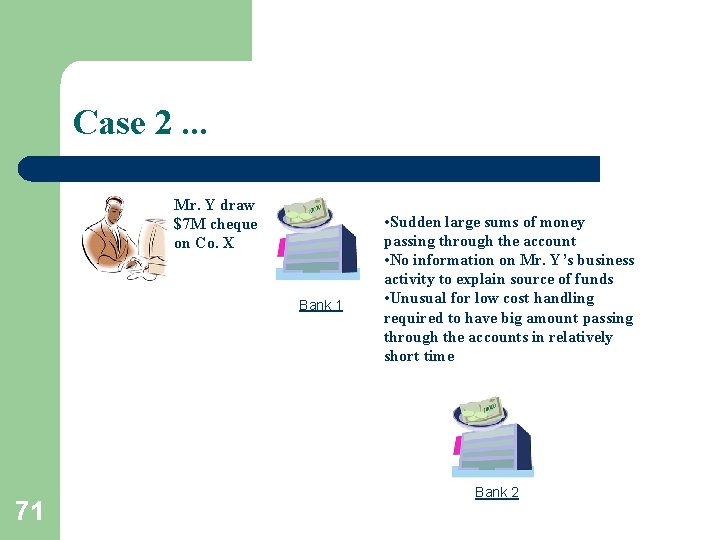 Case 2 ...

Mr. Y draw $7M cheque on Co. X

Bank 1

•Sudden large sums of money passing through the account
•No information on Mr. Y's business activity to explain source of funds
•Unusual for low cost handling required to have big amount passing through the accounts in relatively short time

Bank 2

71