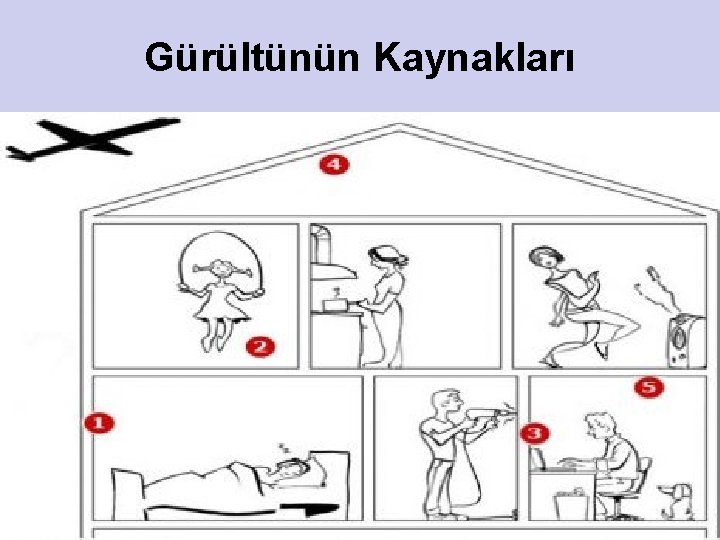 Gürültünün Kaynakları

4

2

5

1

3