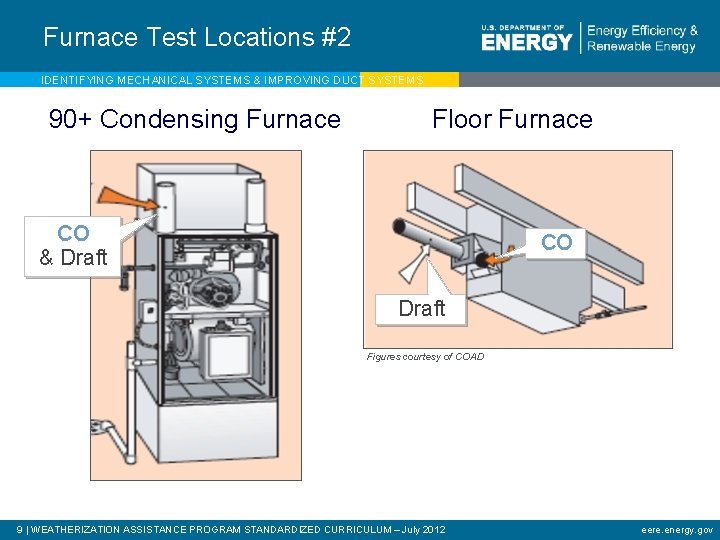 Furnace Test Locations #2

U.S. DEPARTMENT OF ENERGY

Energy Efficiency & Renewable Energy

IDENTIFYING MECHANICAL SYSTEMS & IMPROVING DUCT SYSTEMS

90+ Condensing Furnace

CO
& Draft

Floor Furnace

CO

Draft

Figures courtesy of COAD

9 | WEATHERIZATION ASSISTANCE PROGRAM STANDARDIZED CURRICULUM – July 2012

eere.energy.gov