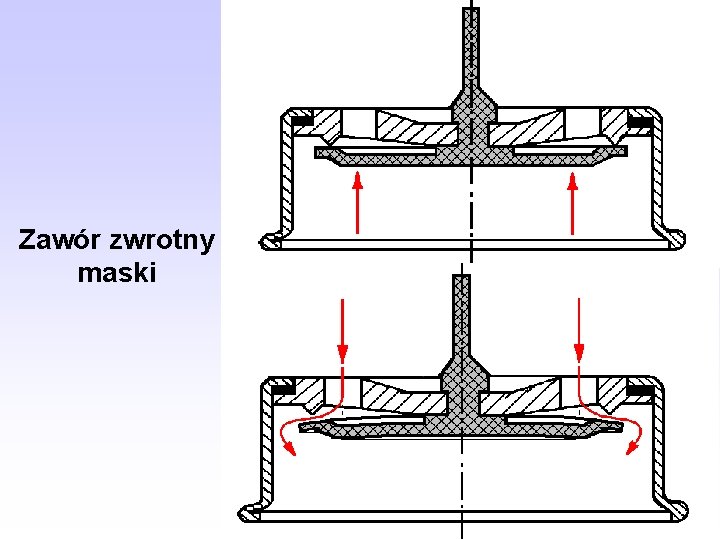 Zawór zwrotny maski