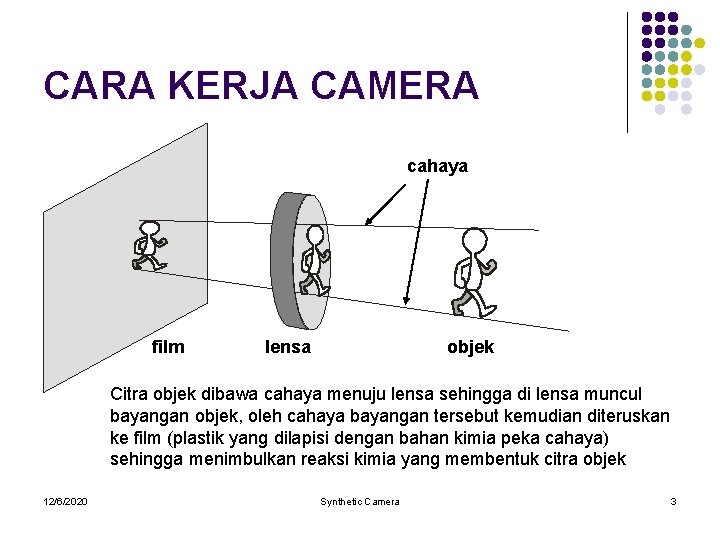 CARA KERJA CAMERA

cahaya

film

lensa

objek

Citra objek dibawa cahaya menuju lensa sehingga di lensa muncul bayangan objek, oleh cahaya bayangan tersebut kemudian diteruskan ke film (plastik yang dilapisi dengan bahan kimia peka cahaya) sehingga menimbulkan reaksi kimia yang membentuk citra objek

12/6/2020

Synthetic Camera

3