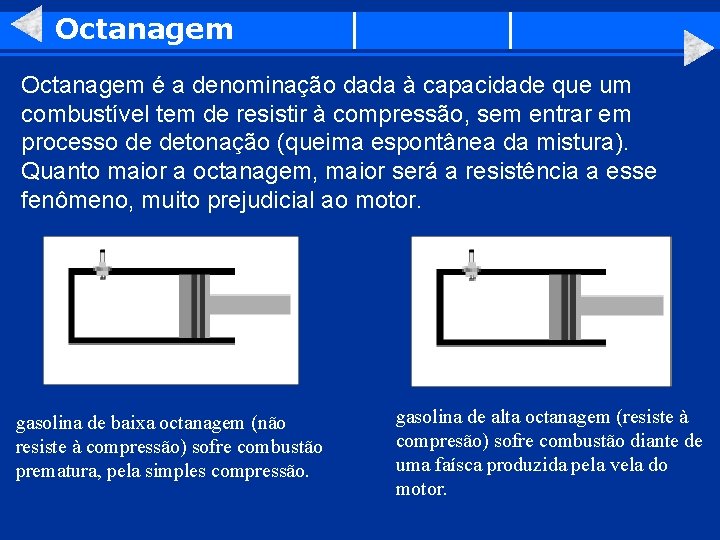 Octanagem

Octanagem é a denominação dada à capacidade que um combustível tem de resistir à compressão, sem entrar em processo de detonação (queima espontânea da mistura). Quanto maior a octanagem, maior será a resistência a esse fenômeno, muito prejudicial ao motor.

gasolina de baixa octanagem (não resiste à compressão) sofre combustão prematura, pela simples compressão.

gasolina de alta octanagem (resiste à compresão) sofre combustão diante de uma faísca produzida pela vela do motor.