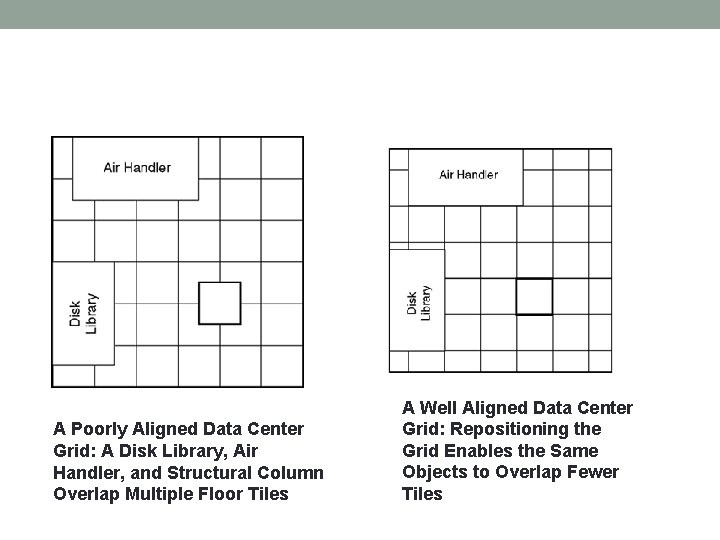 Air Handler

Disk Library

A Poorly Aligned Data Center Grid: A Disk Library, Air Handler, and Structural Column Overlap Multiple Floor Tiles

Air Handler

Disk Library

A Well Aligned Data Center Grid: Repositioning the Grid Enables the Same Objects to Overlap Fewer Tiles