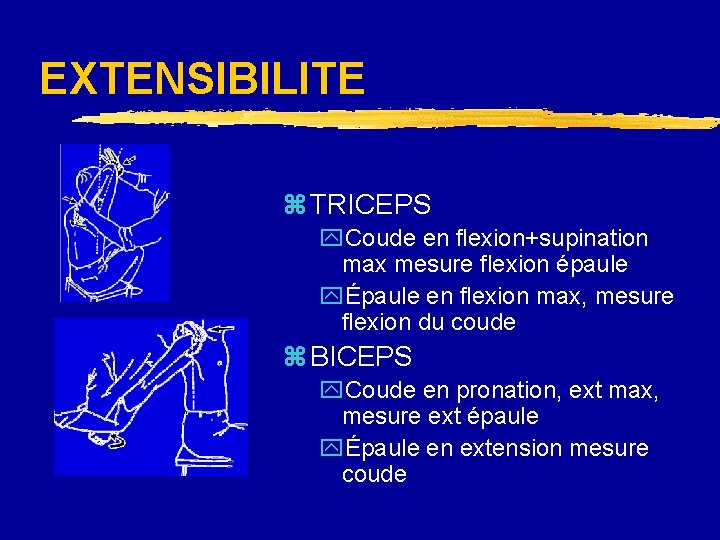 EXTENSIBILITE

TRICEPS

Coude en flexion+supination max mesure flexion épaule

Épaule en flexion max, mesure flexion du coude

BICEPS

Coude en pronation, ext max, mesure ext épaule

Épaule en extension mesure coude