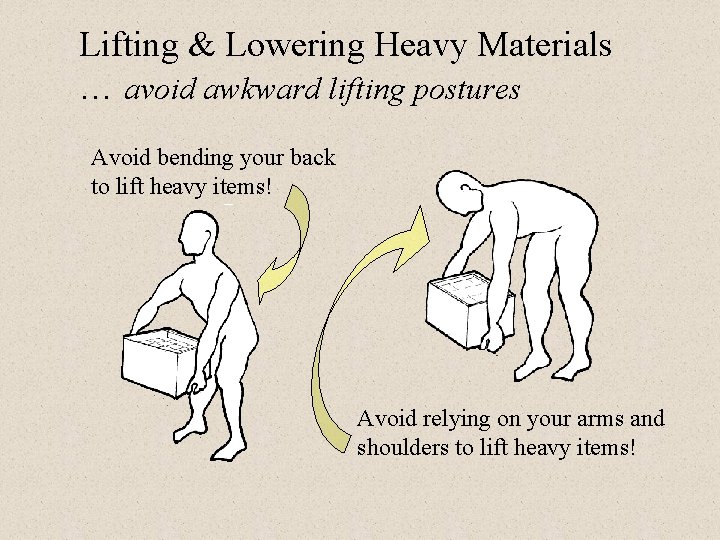 Lifting & Lowering Heavy Materials
… avoid awkward lifting postures

Avoid bending your back to lift heavy items!

Avoid relying on your arms and shoulders to lift heavy items!