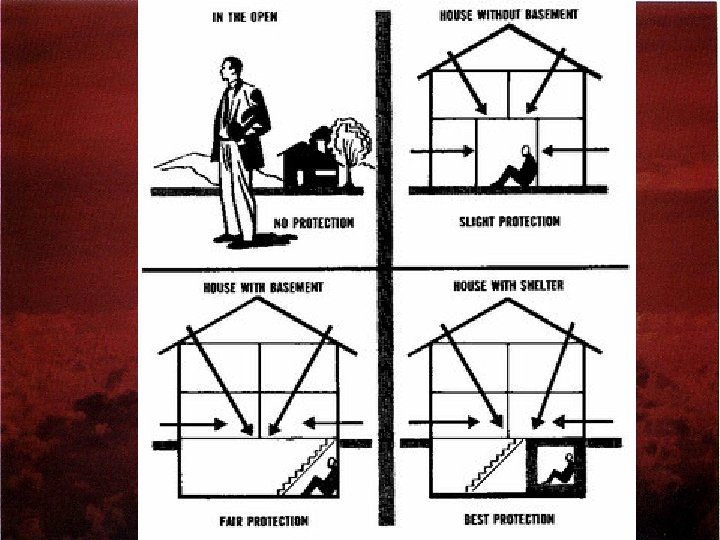 IN THE OPEN

NO PROTECTION

HOUSE WITHOUT BASEMENT

SLIGHT PROTECTION

HOUSE WITH BASEMENT

FAIR PROTECTION

HOUSE WITH SHELTER

BEST PROTECTION