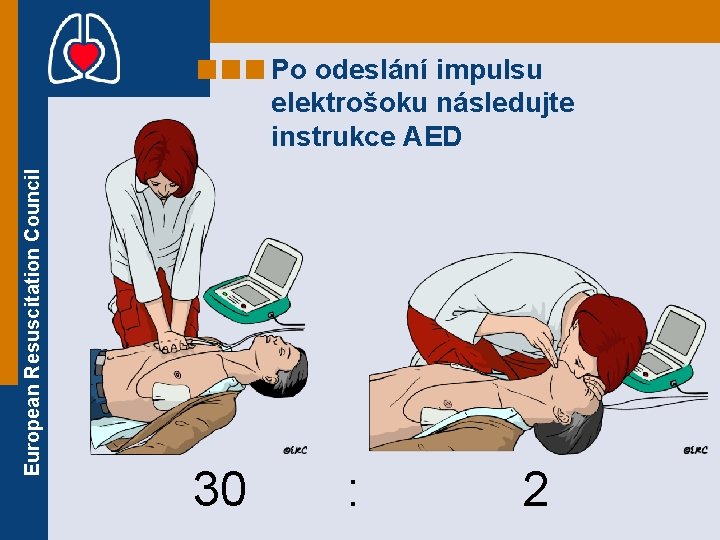 European Resuscitation Council

Po odeslání impulsu elektrošoku následujte instrukce AED

©ERC

©ERC

30 : 2