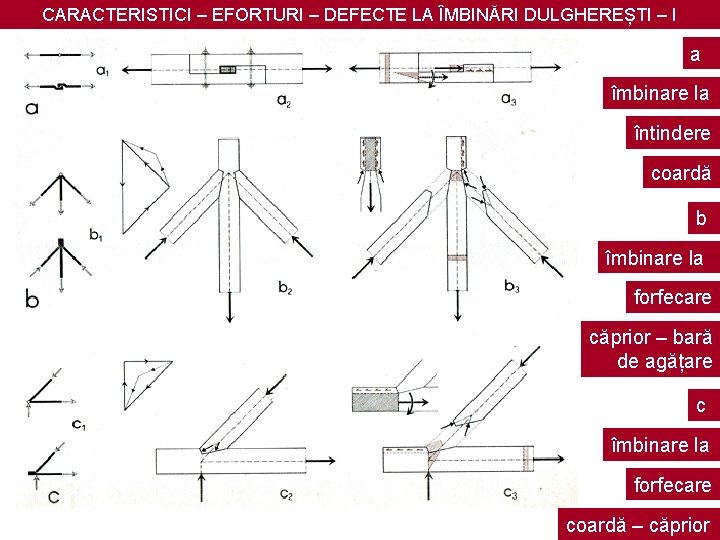 CARACTERISTICI – EFORTURI – DEFECTE LA ÎMBINĂRI DULGHEREȘTI – I

$a_1$

a

$a_2$

$a_3$

$b_1$

b

$b_2$

$b_3$

$c_1$

c

$c_2$

$c_3$

a

îmbinare la

întindere

coardă

b

îmbinare la

forfecare

căprior – bară de agățare

c

îmbinare la

forfecare

coardă – căprior