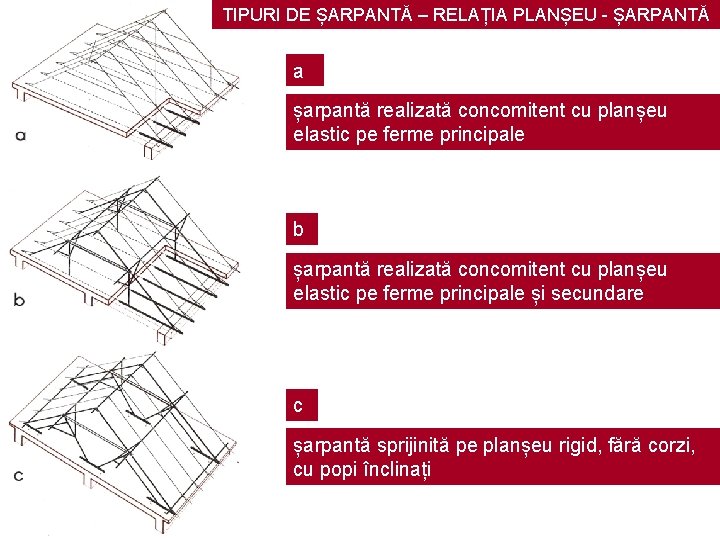 TIPURI DE ȘARPANTĂ – RELAȚIA PLANȘEU - ȘARPANTĂ

a

a

șarpantă realizată concomitent cu planșeu elastic pe ferme principale

b

b

șarpantă realizată concomitent cu planșeu elastic pe ferme principale și secundare

c

c

șarpantă sprijinită pe planșeu rigid, fără corzi, cu popi înclinați