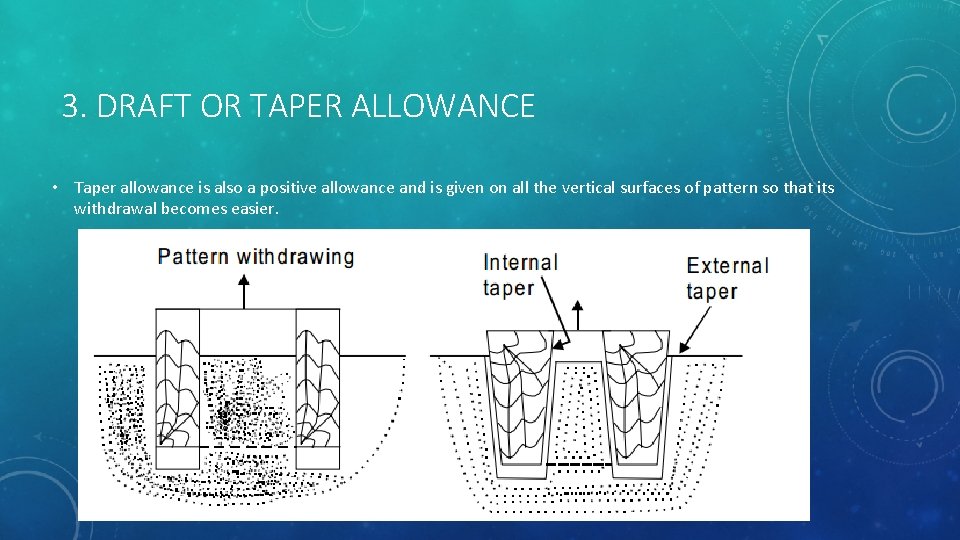 3. DRAFT OR TAPER ALLOWANCE

• Taper allowance is also a positive allowance and is given on all the vertical surfaces of pattern so that its withdrawal becomes easier.

Pattern withdrawing

Internal taper

External taper