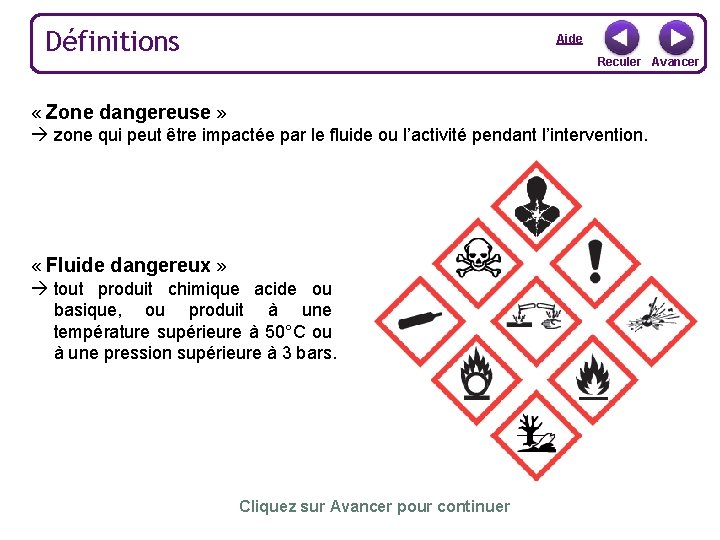 Définitions

Aide

Reculer Avancer

« Zone dangereuse »
→ zone qui peut être impactée par le fluide ou l'activité pendant l'intervention.

« Fluide dangereux »
→ tout produit chimique acide ou basique, ou produit à une température supérieure à 50°C ou à une pression supérieure à 3 bars.

Cliquez sur Avancer pour continuer