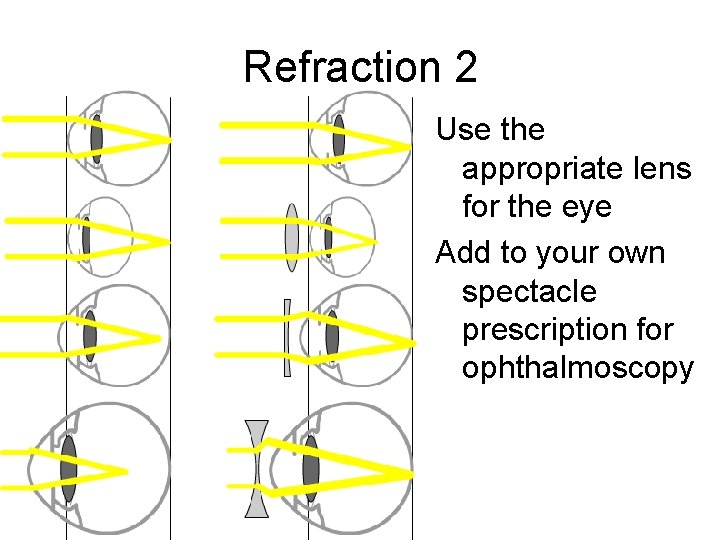 Refraction 2

Use the appropriate lens for the eye

Add to your own spectacle prescription for ophthalmoscopy