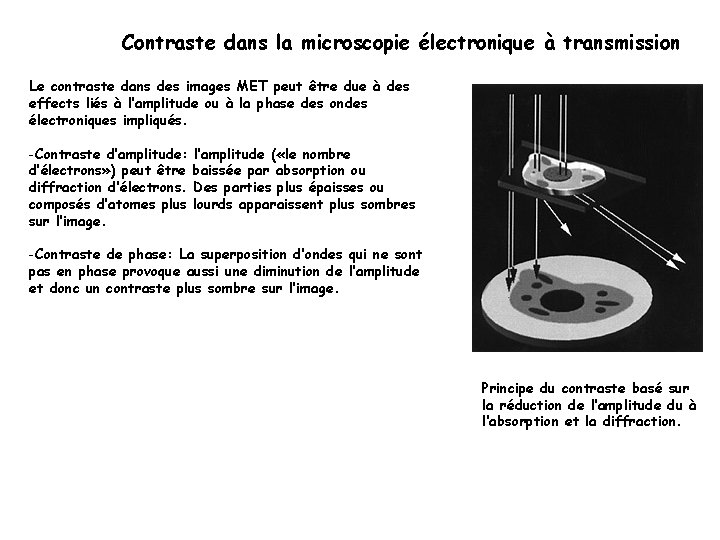 Contraste dans la microscopie électronique à transmission

Le contraste dans des images MET peut être due à des effects liés à l'amplitude ou à la phase des ondes électroniques impliqués.

-Contraste d'amplitude: l'amplitude («le nombre d'électrons») peut être baissée par absorption ou diffraction d'électrons. Des parties plus épaisses ou composés d'atomes plus lourds apparaissent plus sombres sur l'image.

-Contraste de phase: La superposition d'ondes qui ne sont pas en phase provoque aussi une diminution de l'amplitude et donc un contraste plus sombre sur l'image.

Principe du contraste basé sur la réduction de l'amplitude du à l'absorption et la diffraction.