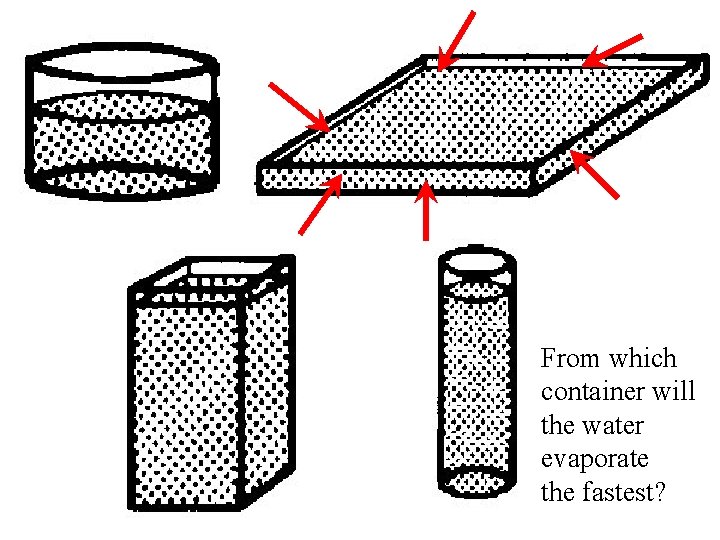 From which container will the water evaporate the fastest?