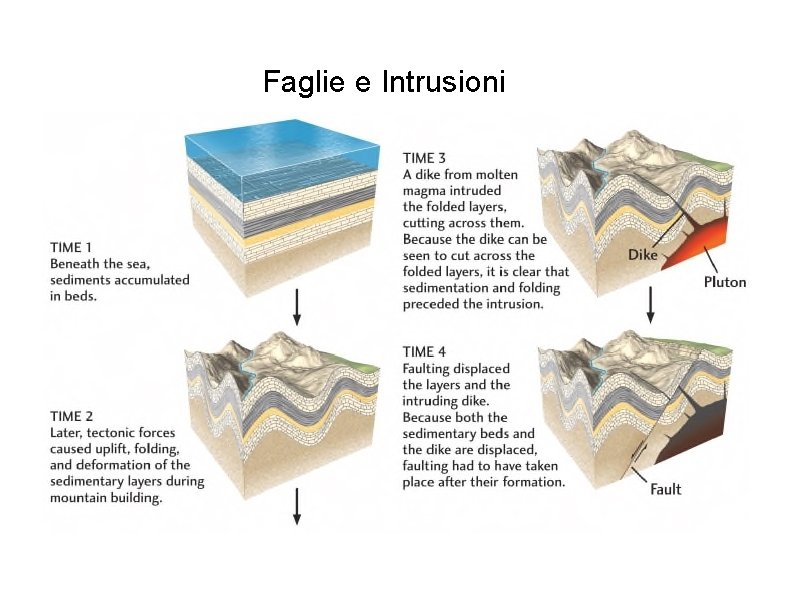 Faglie e Intrusioni

TIME 1
Beneath the sea, sediments accumulated in beds.

TIME 2
Later, tectonic forces caused uplift, folding, and deformation of the sedimentary layers during mountain building.

TIME 3
A dike from molten magma intruded the folded layers, cutting across them. Because the dike can be seen to cut across the folded layers, it is clear that sedimentation and folding preceded the intrusion.

Dike

Pluton

TIME 4
Faulting displaced the layers and the intruding dike. Because both the sedimentary beds and the dike are displaced, faulting had to have taken place after their formation.

Fault