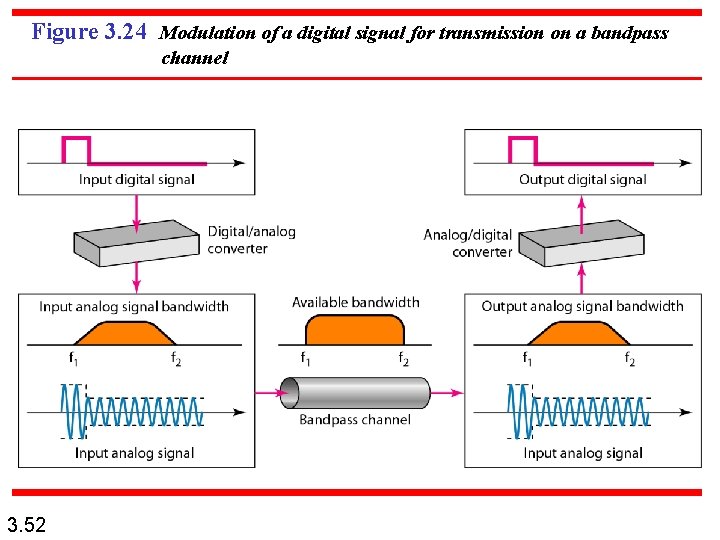 Figure 3.24 Modulation of a digital signal for transmission on a bandpass channel

Input digital signal

Digital/analog converter

Input analog signal bandwidth

$f_1$ $f_2$

Input analog signal

Available bandwidth

$f_1$ $f_2$

Bandpass channel

Output digital signal

Analog/digital converter

Output analog signal bandwidth

$f_1$ $f_2$

Input analog signal

3.52