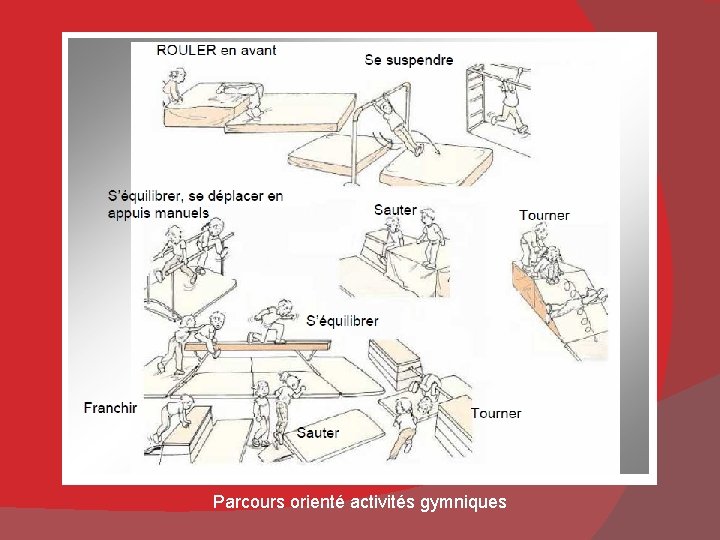 ROULER en avant

Se suspendre

S'équilibrer, se déplacer en appuis manuels

Sauter

Tourner

S'équilibrer

Franchir

Sauter

Tourner

Parcours orienté activités gymniques