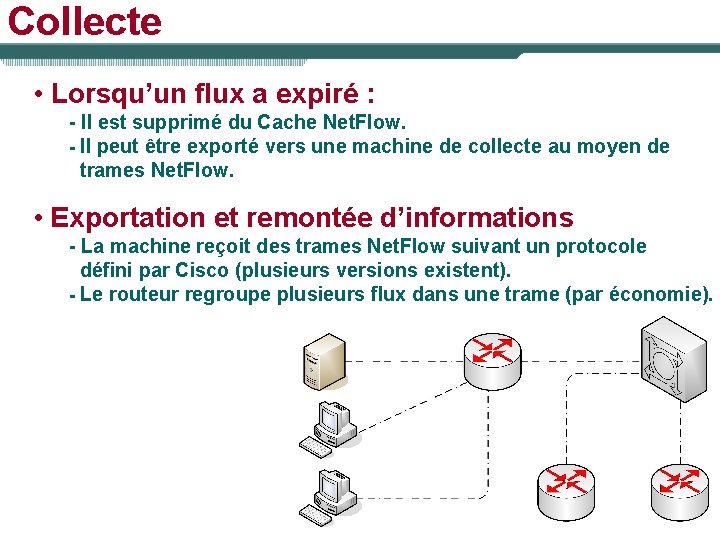 Collecte

• Lorsqu'un flux a expiré :

- Il est supprimé du Cache NetFlow.
- Il peut être exporté vers une machine de collecte au moyen de trames NetFlow.

• Exportation et remontée d'informations

- La machine reçoit des trames NetFlow suivant un protocole défini par Cisco (plusieurs versions existent).
- Le routeur regroupe plusieurs flux dans une trame (par économie).