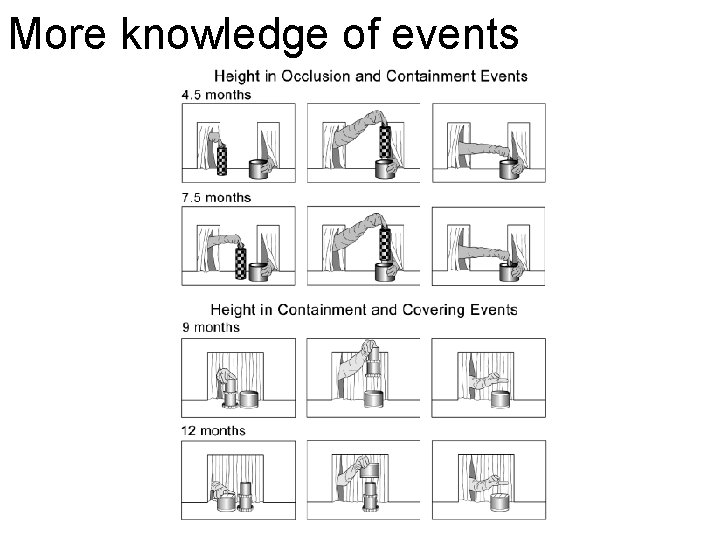 More knowledge of events

Height in Occlusion and Containment Events

4.5 months

7.5 months

Height in Containment and Covering Events

9 months

12 months