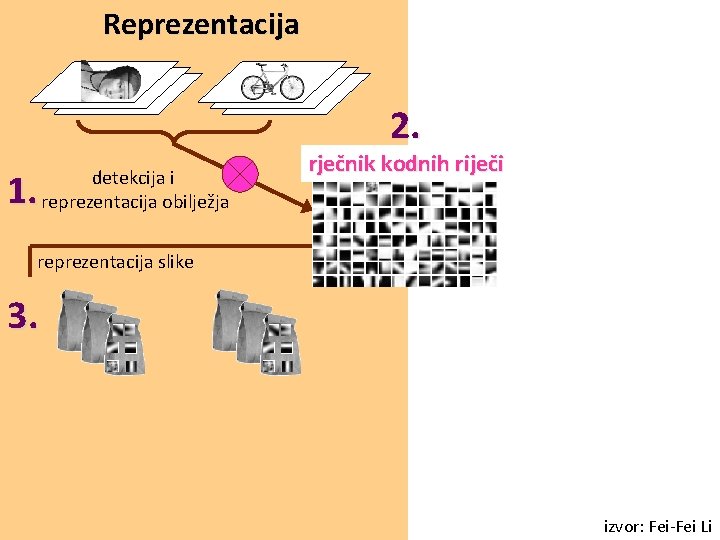 Reprezentacija

2.

rječnik kodnih riječi

1.

detekcija i reprezentacija obilježja

reprezentacija slike

3.

izvor: Fei-Fei Li