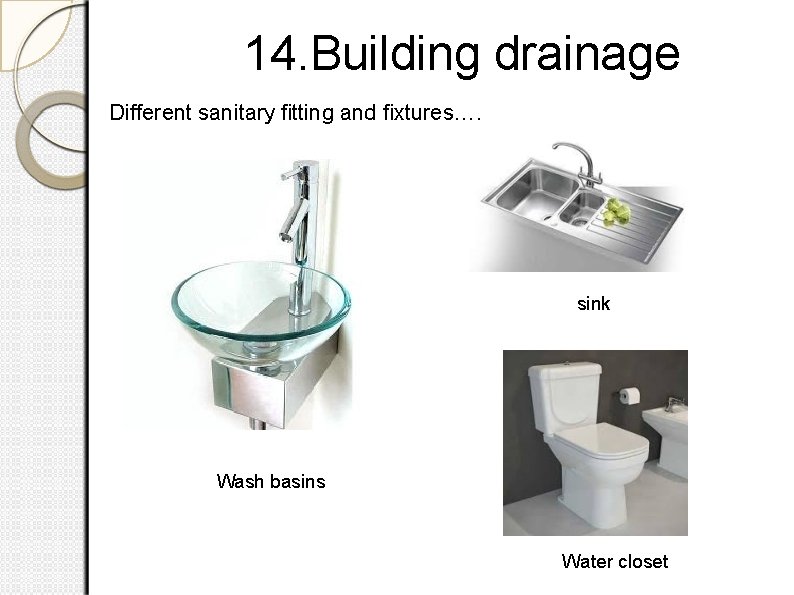 14.Building drainage

Different sanitary fitting and fixtures….

sink

Wash basins

Water closet