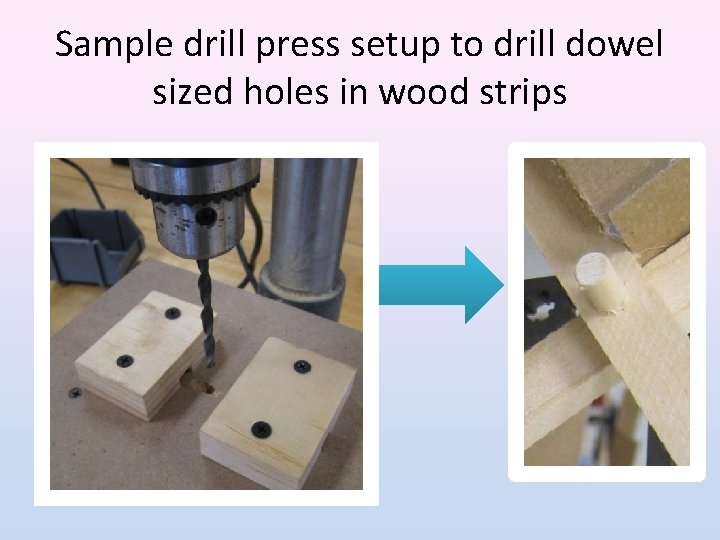 Sample drill press setup to drill dowel sized holes in wood strips