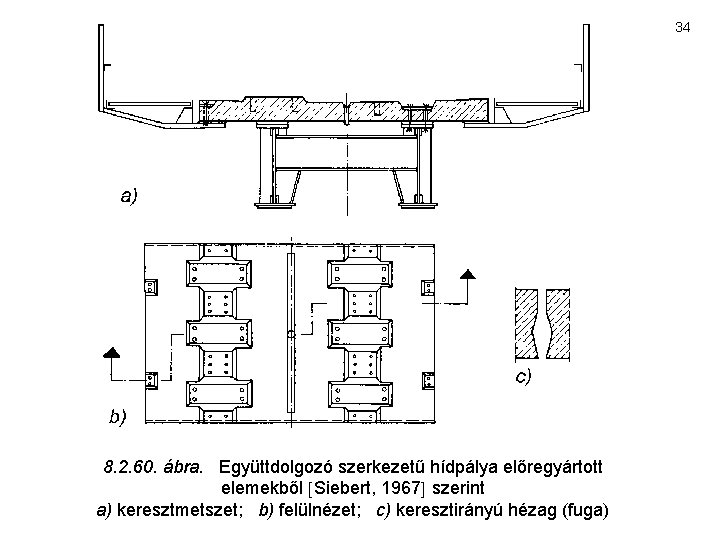 34

a)

b)

c)

8.2.60. ábra. Együttdolgozó szerkezetű hídpálya előregyártott elemekből [Siebert, 1967] szerint
a) keresztmetszet; b) felülnézet; c) keresztirányú hézag (fuga)