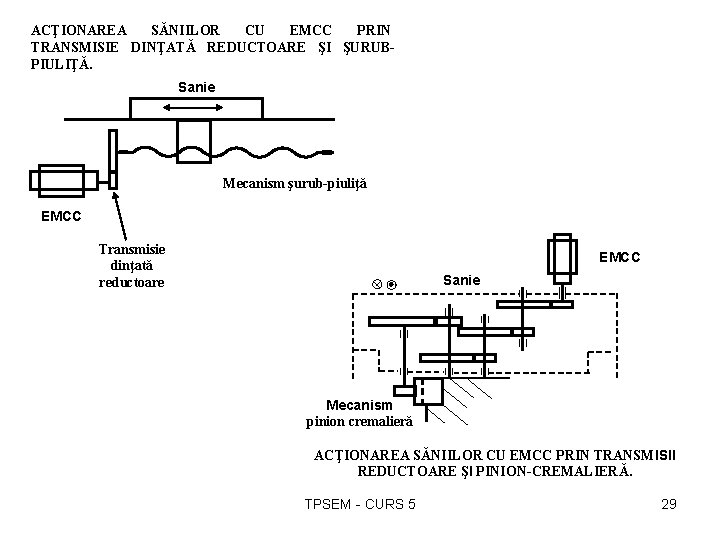 ACŢIONAREA SĂNIILOR CU EMCC PRIN TRANSMISIE DINŢATĂ REDUCTOARE ŞI ŞURUB-PIULIŢĂ.

Sanie

Mecanism şurub-piuliţă

EMCC

Transmisie dinţată reductoare

EMCC

Sanie

Mecanism pinion cremalieră

ACŢIONAREA SĂNIILOR CU EMCC PRIN TRANSMISII REDUCTOARE ŞI PINION-CREMALIERĂ.

TPSEM - CURS 5

29