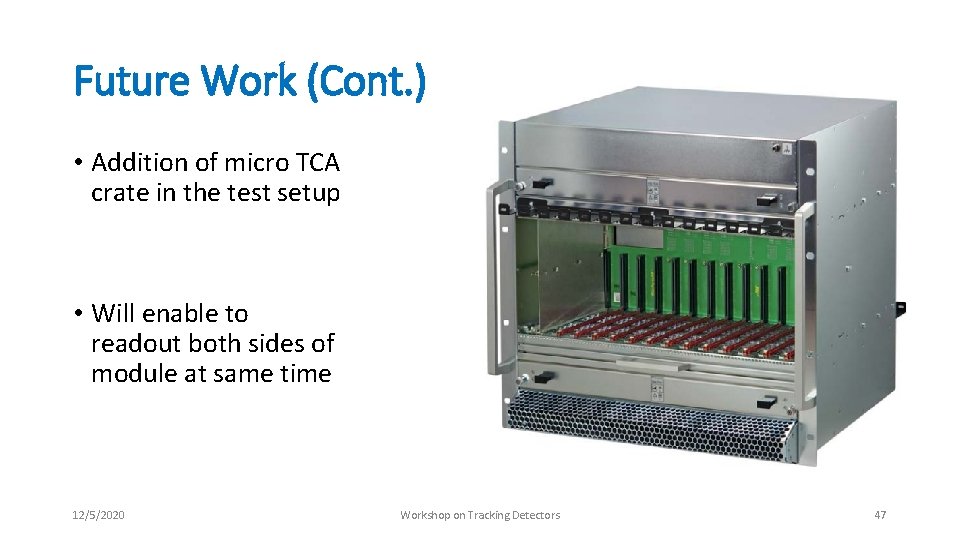 Future Work (Cont.)

• Addition of micro TCA crate in the test setup

• Will enable to readout both sides of module at same time

12/5/2020

Workshop on Tracking Detectors

47