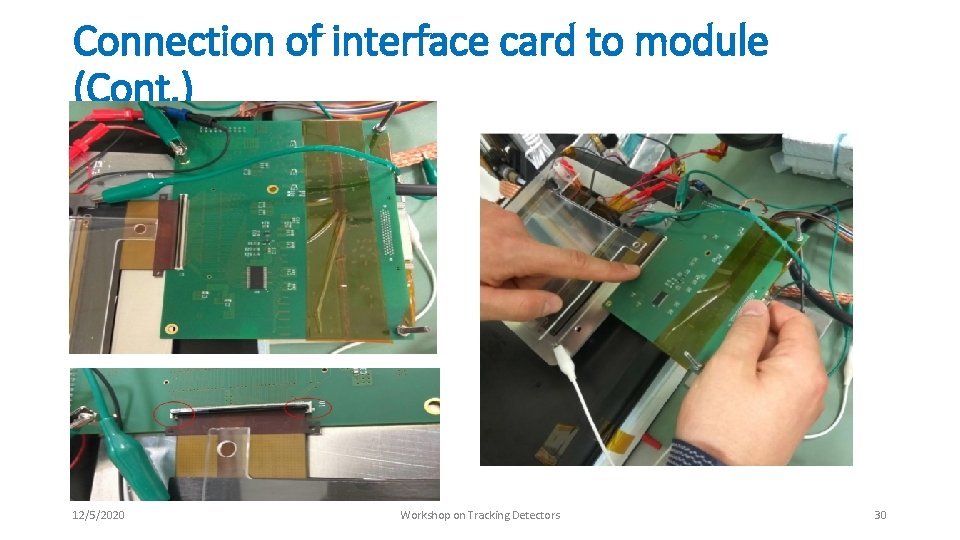 Connection of interface card to module (Cont.)

12/5/2020

Workshop on Tracking Detectors

30