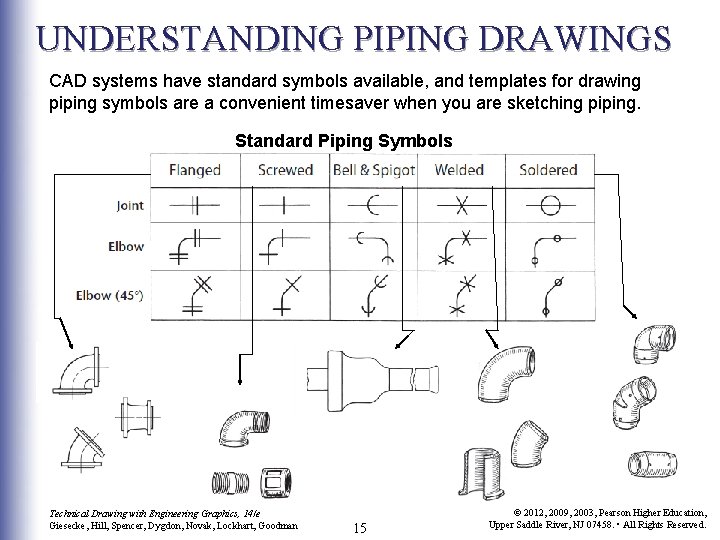 UNDERSTANDING PIPING DRAWINGS

CAD systems have standard symbols available, and templates for drawing piping symbols are a convenient timesaver when you are sketching piping.

Standard Piping Symbols

| | Flanged | Screwed | Bell & Spigot | Welded | Soldered |
|---|---|---|---|---|---|
| Joint | | | | | |
| Elbow | | | | | |
| Elbow (45°) | | | | | |

Technical Drawing with Engineering Graphics, 14/e
Giesecke, Hill, Spencer, Dygdon, Novak, Lockhart, Goodman

15

© 2012, 2009, 2003, Pearson Higher Education,
Upper Saddle River, NJ 07458. • All Rights Reserved.