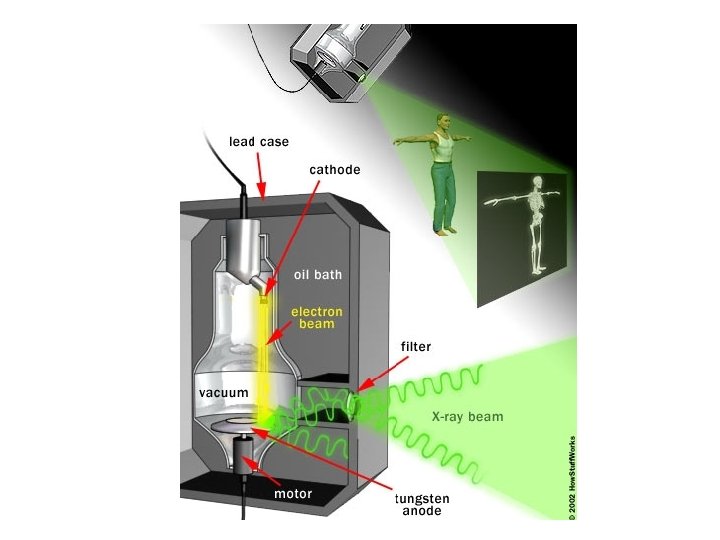 lead case

cathode

oil bath

electron beam

filter

vacuum

X-ray beam

motor

tungsten anode

© 2002 HowStuffWorks